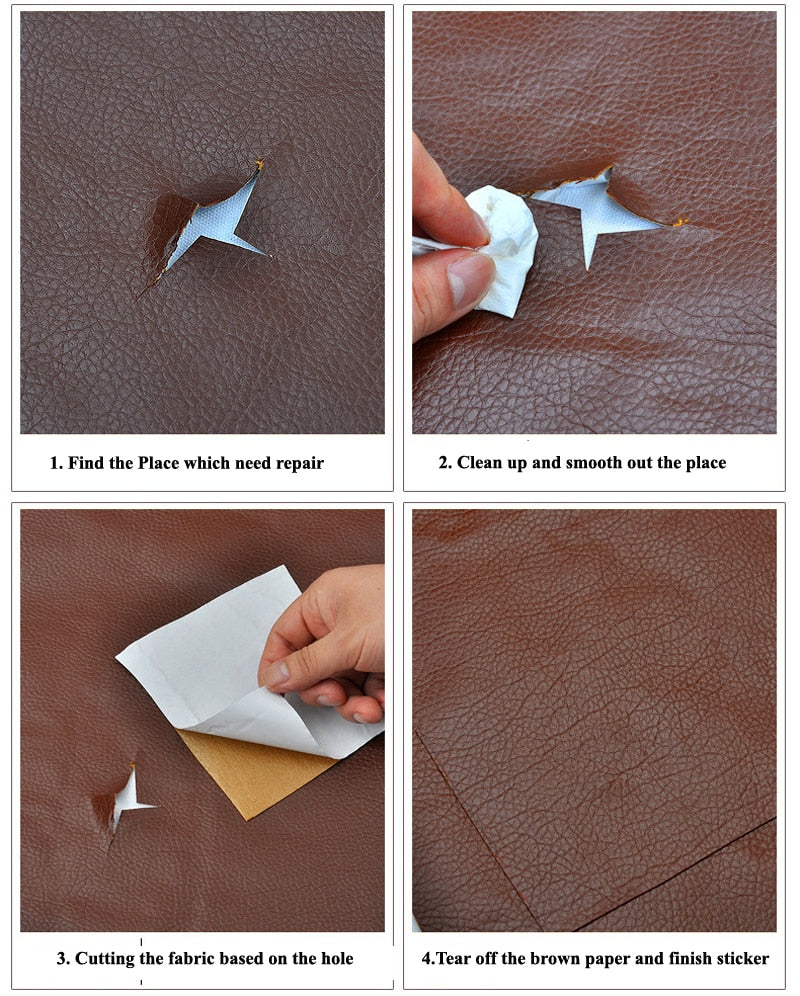 1. Find the Place which need repair

2. Clean up and smooth out the place

3. Cutting the fabric based on the hole

4.Tear off the brown paper and finish sticker